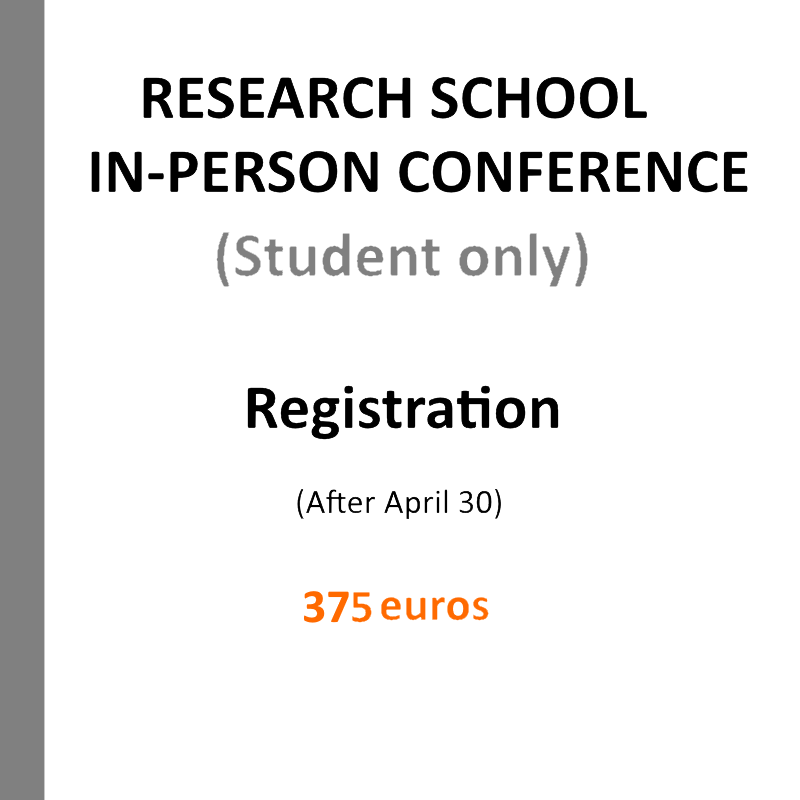 RESEARCH SCHOOL
IN-PERSON CONFERENCE
(Student only)

Registration

(After April 30)

375 euros